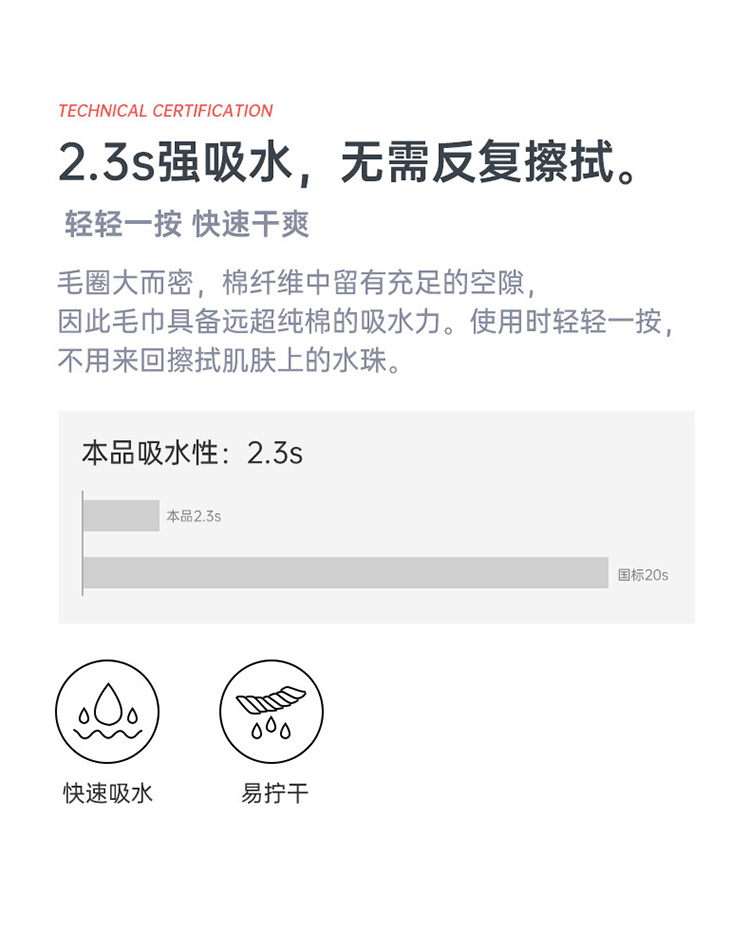 TECHNICAL CERTIFICATION

2.3s强吸水，无需反复擦拭。

轻轻一按 快速干爽

毛圈大而密，棉纤维中留有充足的空隙，因此毛巾具备远超纯棉的吸水力。使用时轻轻一按，不用来回擦拭肌肤上的水珠。

本品吸水性：2.3s

本品2.3s

国标20s

快速吸水

易拧干